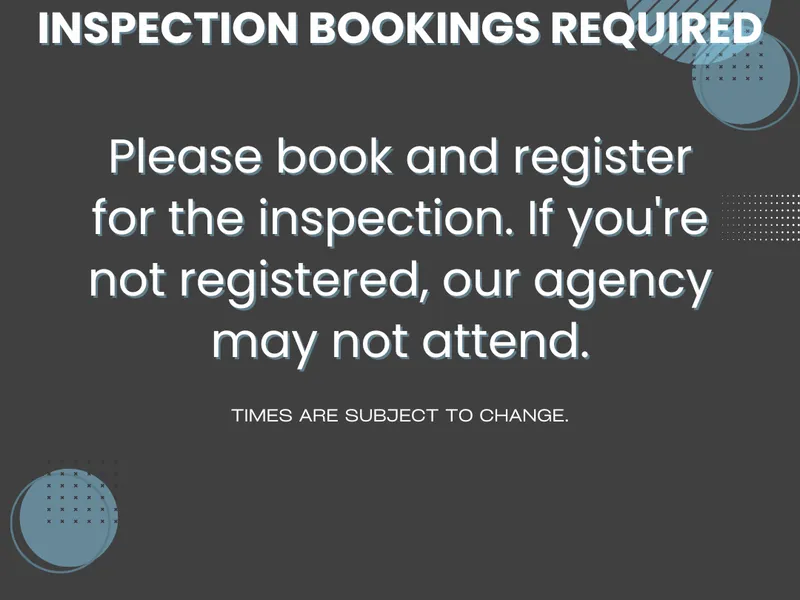 INSPECTION BOOKINGS REQUIRED

Please book and register for the inspection. If you're not registered, our agency may not attend.

TIMES ARE SUBJECT TO CHANGE.